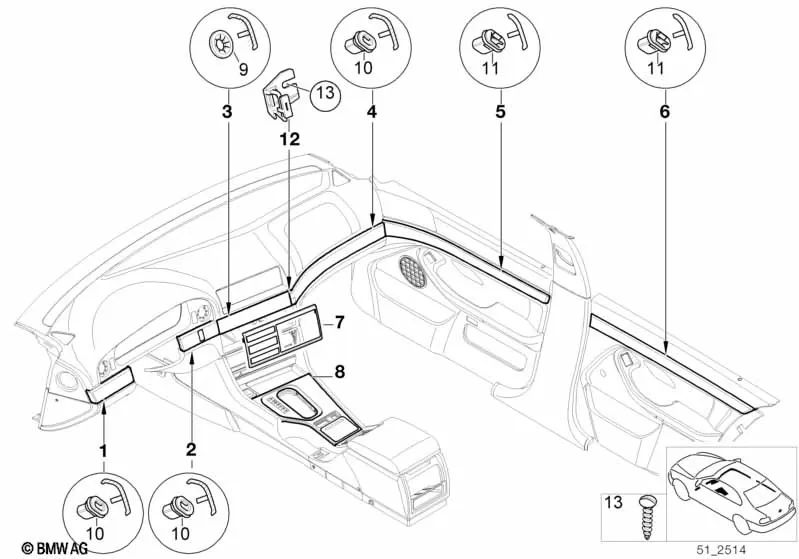 9
10
11
11
13
3
12
4
5
6
7
8
1
2
10
10
13
© BMW AG
51_2514