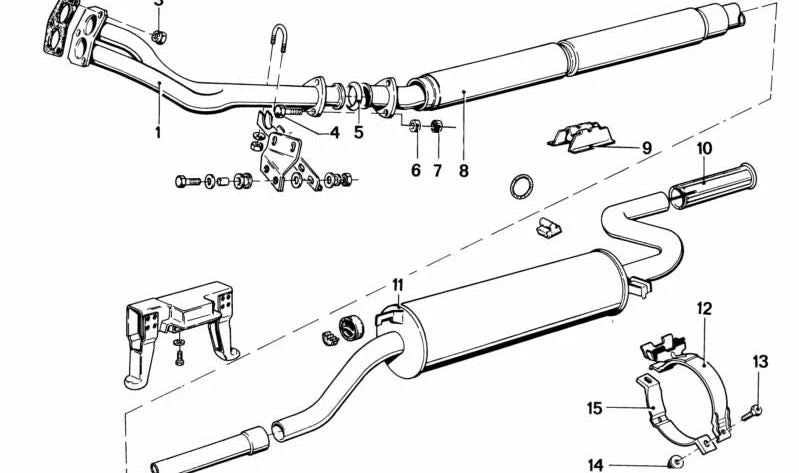 3
1
4
5
6
7
8
9
10
11
12
13
15
14