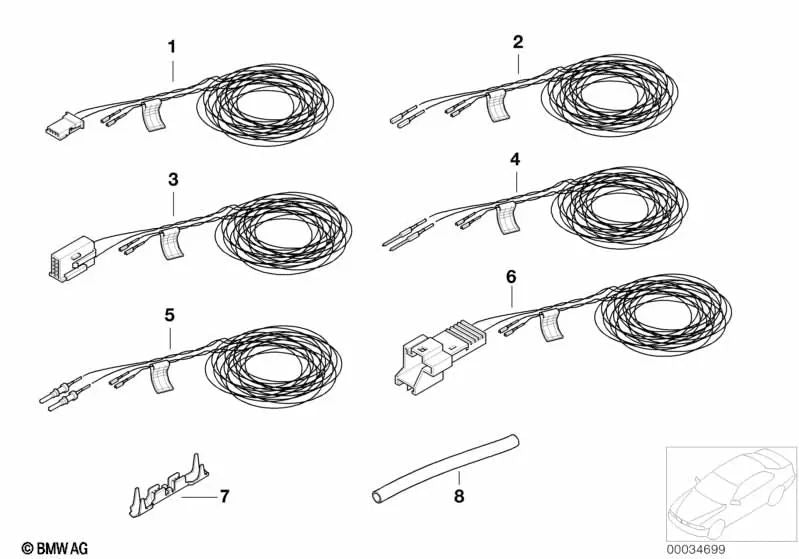 1
2
3
4
5
6
7
8
© BMW AG
00034699