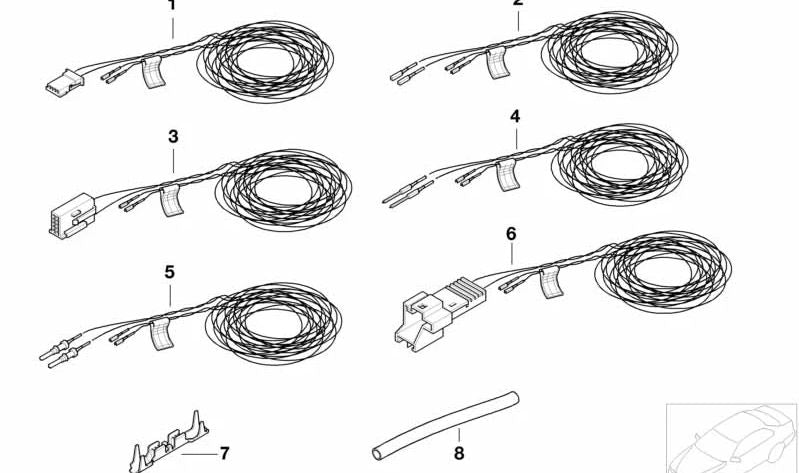 1
2
3
4
5
6
7
8