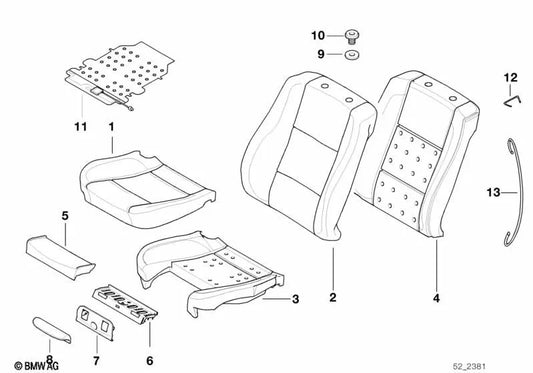 10
9
12
11
1
13
5
3
2
4
8
7
6
© BMW AG
52_2381