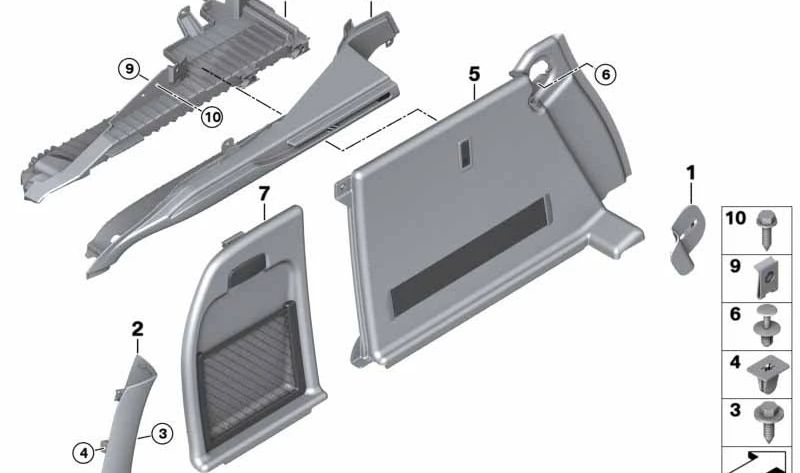 9
10
5
6
1
7
2
3
4
10
9
6
4
3