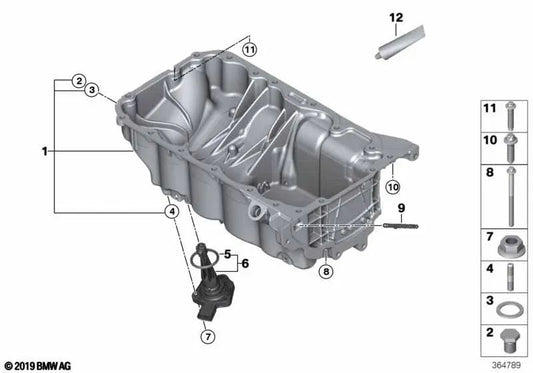 12
11
2
3
1
10
9
4
5
6
8
7
11
10
8
7
4
3
2
© 2019 BMW AG
364789