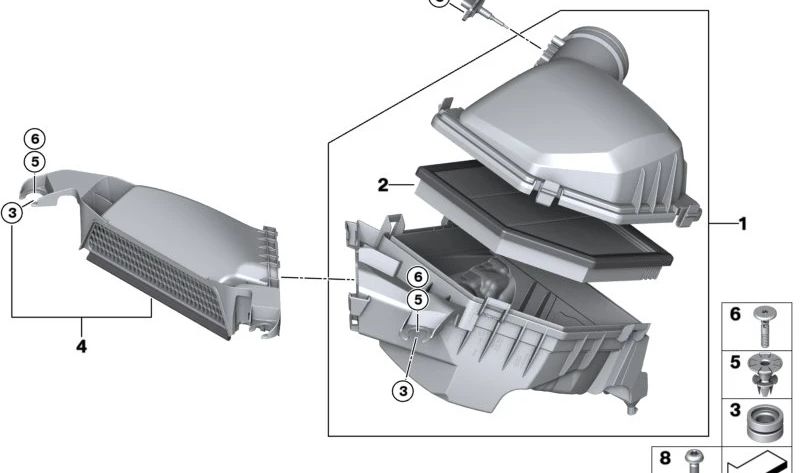 6
5
3
4
2
1
6
5
3
6
5
3
8