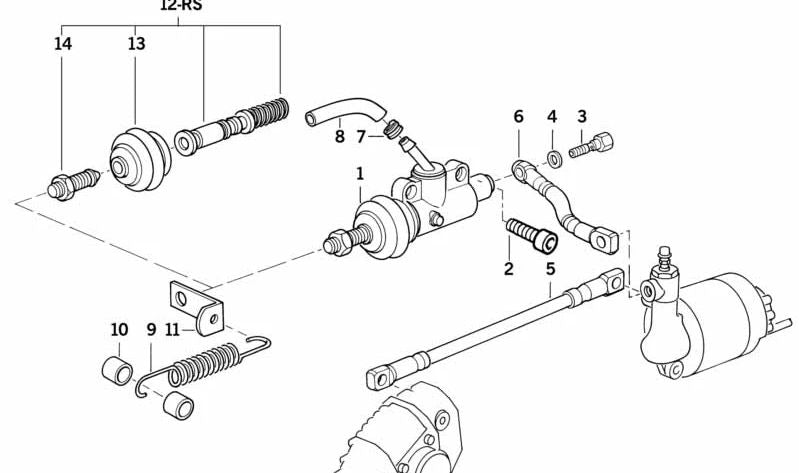 12-RS
14
13
8
7
6
4
3
1
2
5
10
9
11