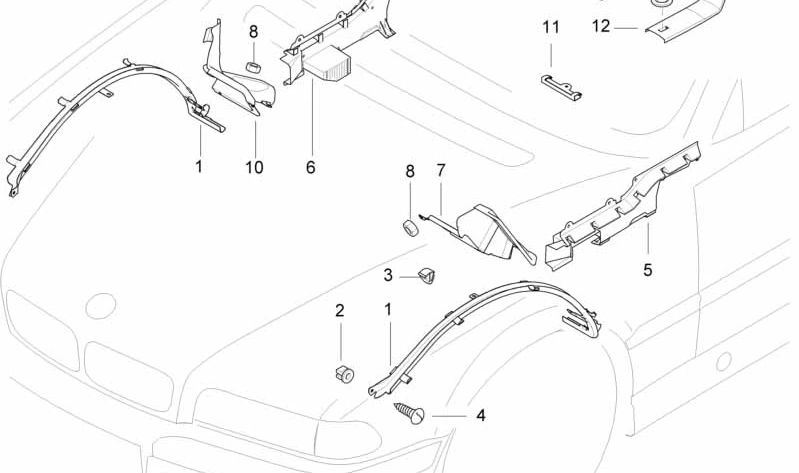 8
11
12
1
10
6
8
7
5
3
2
1
4