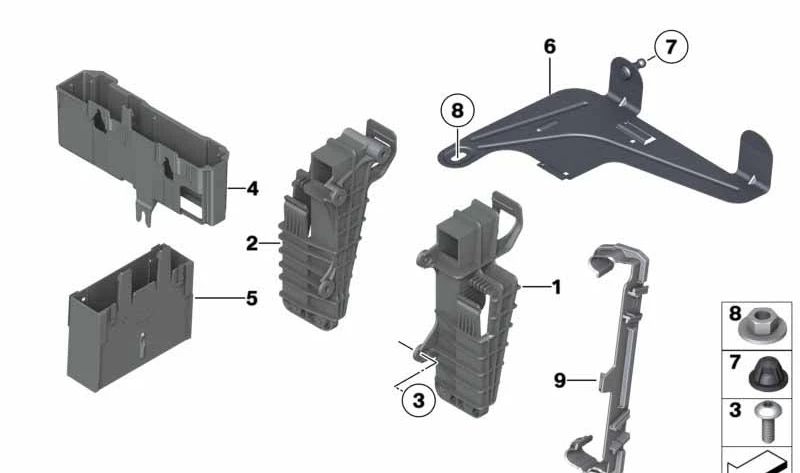 6
7
8
4
2
1
5
3
9
8
7
3