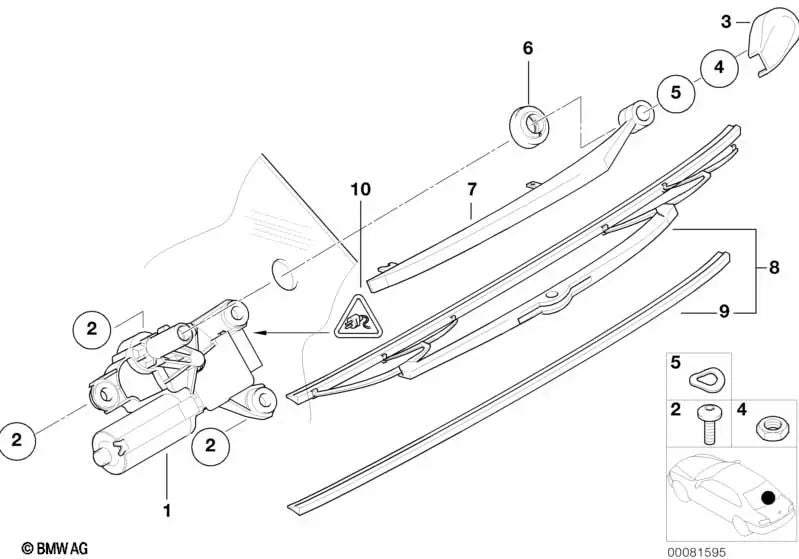 3
4
6
5
10
7
8
9
2
2
2
1
5
2
4
© BMW AG
00081595