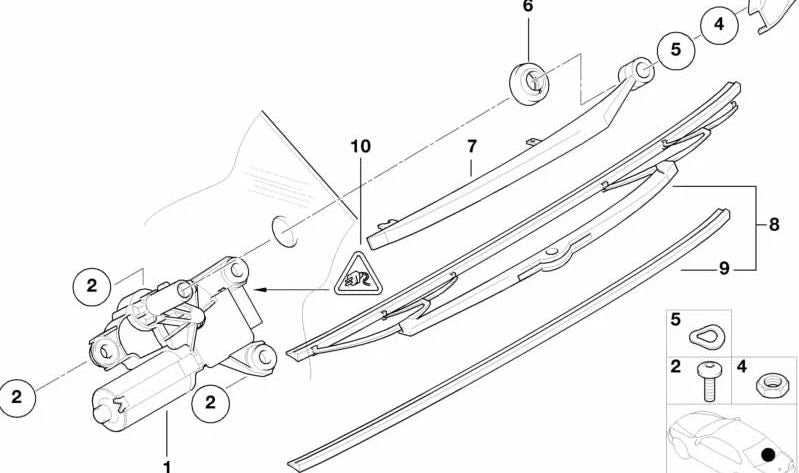 6
4
5
10
7
8
9
2
2
2
1
5
2
4