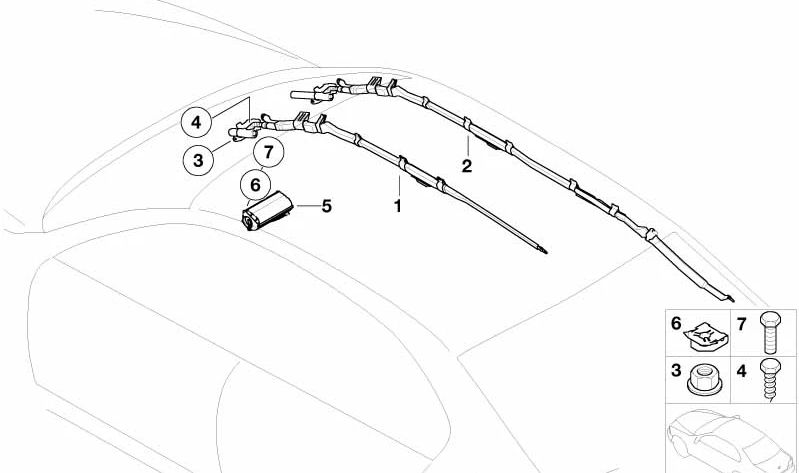 4
3
7
6
5
1
2
6
7
3
4