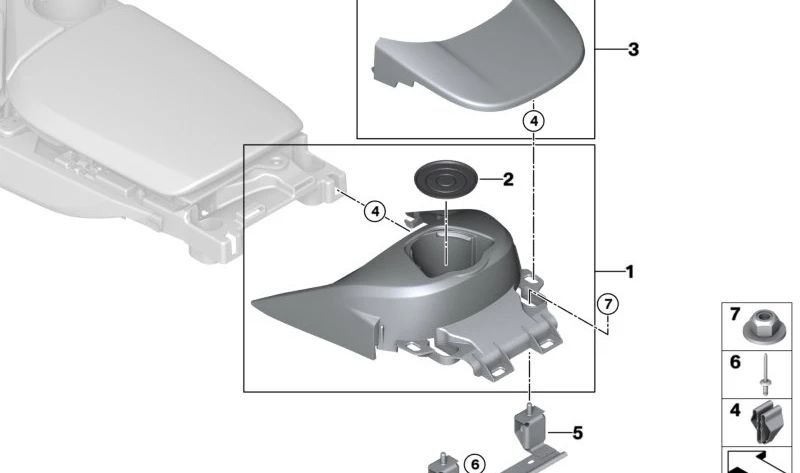 3
4
2
4
1
7
5
6
7
6
4