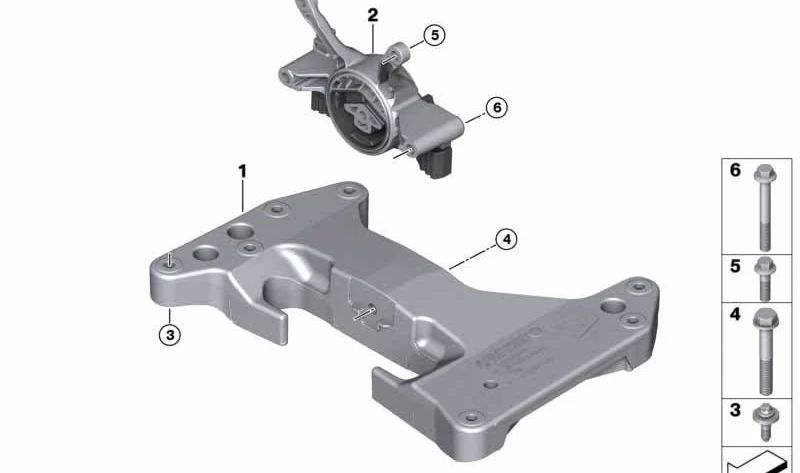 2
5
6
1
4
3
6
5
4
3