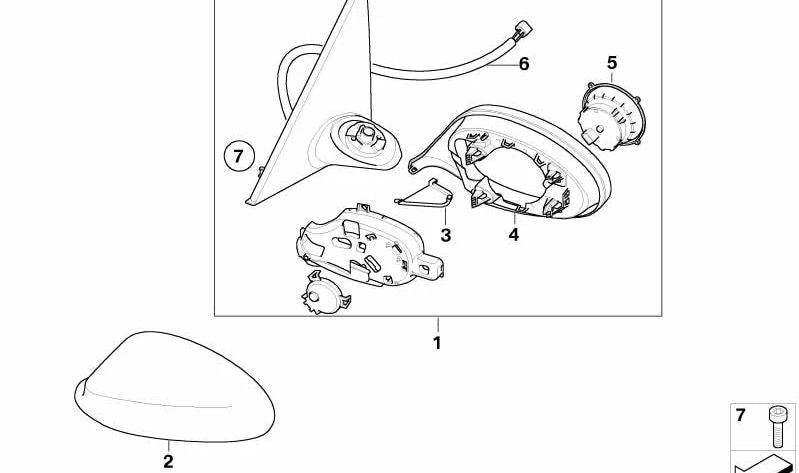 6
5
7
3
4
1
2
7