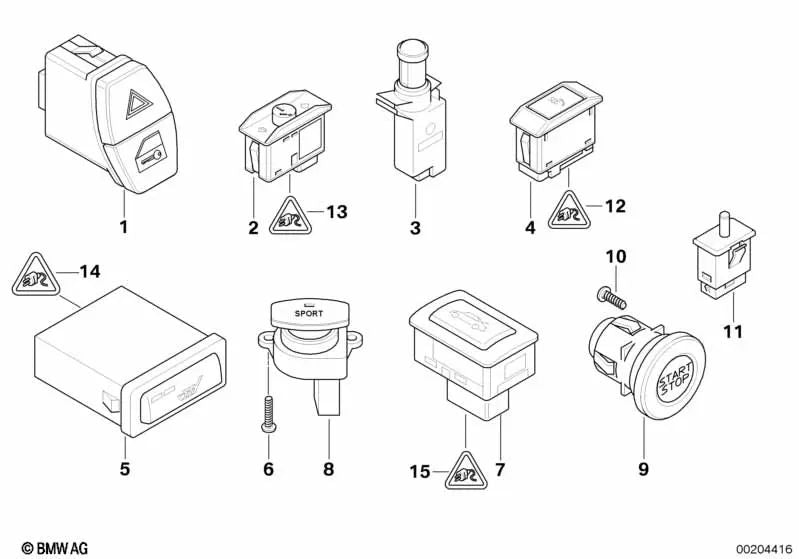 1
2
13
3
4
12
14
10
11
SPORT
START STOP
5
6
8
15
7
9
© BMW AG
00204416