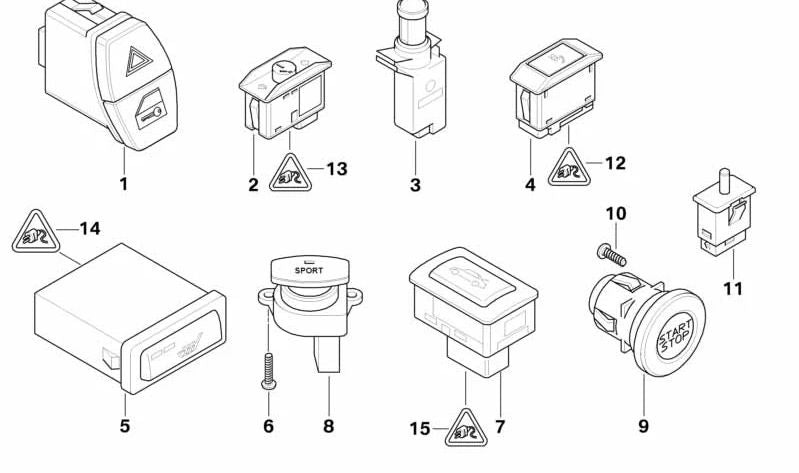 1
2
13
3
4
12
14
10
11
SPORT
START STOP
5
6
8
15
7
9