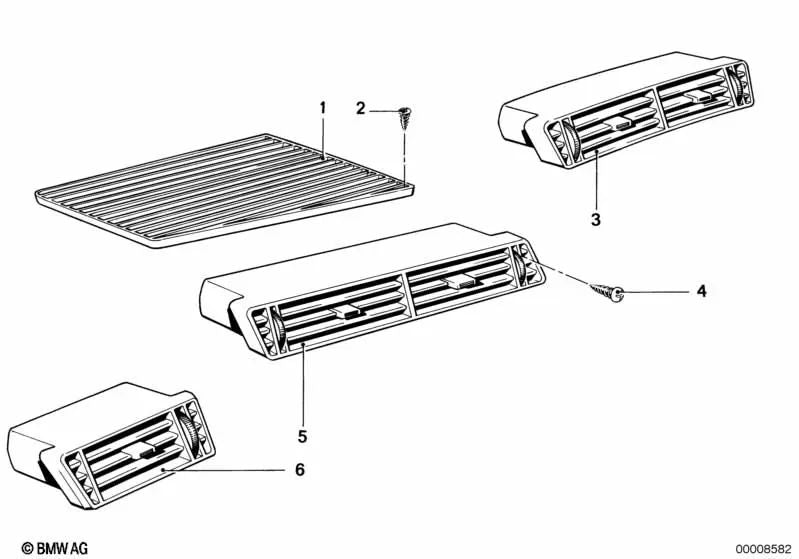 1
2
3
4
5
6
© BMW AG
00008582