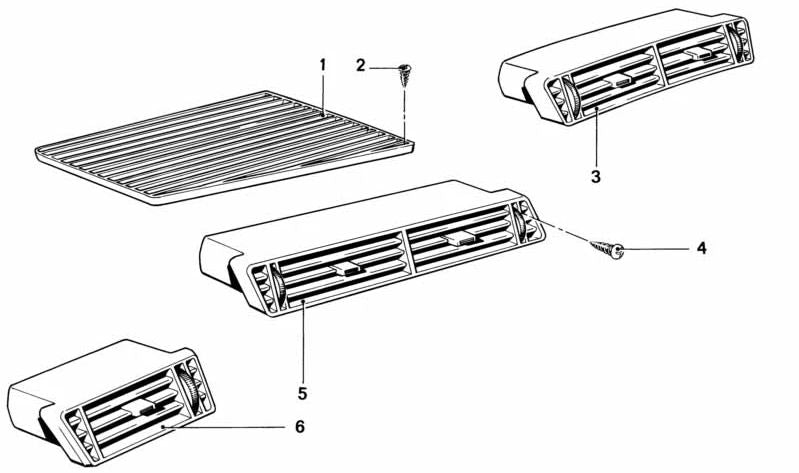 1
2
3
4
5
6