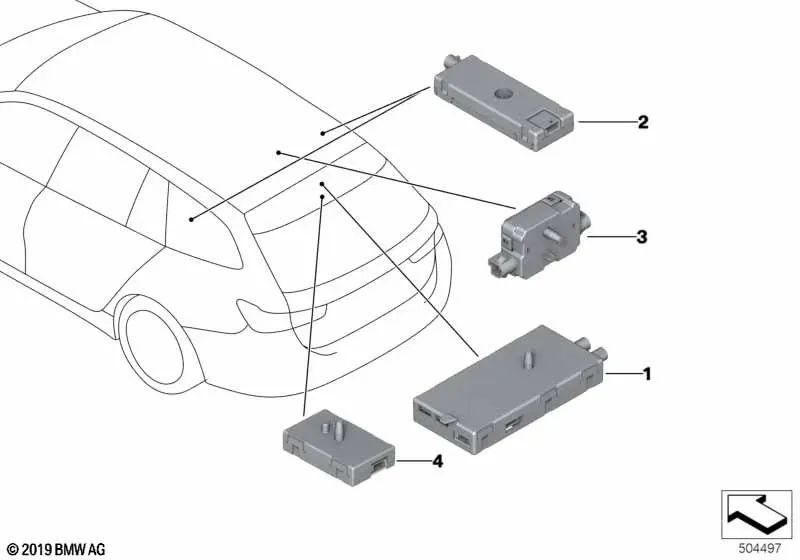 2
3
1
4
© 2019 BMW AG
504497