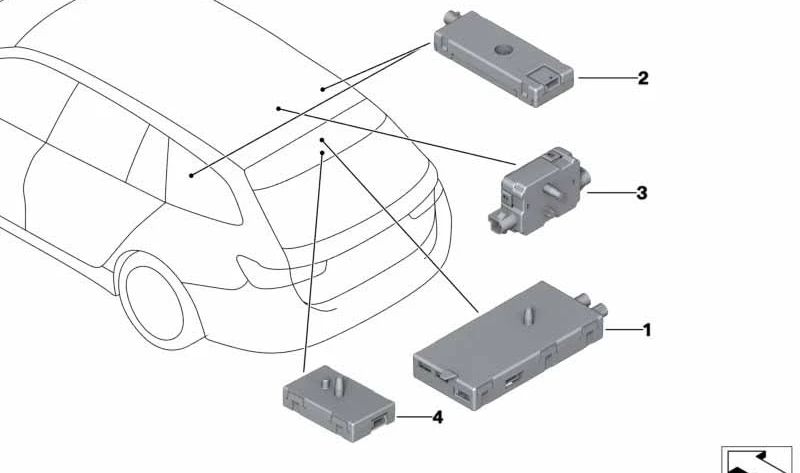 2
3
1
4