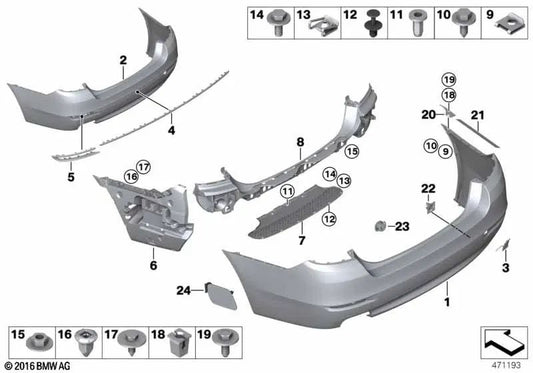 14 13 12 11 10 9

2

4

5

17
16

6

8

15

14
13

11

12

7

19
18

20

21

10 9

22

23

3

24

1

15 16 17 18 19

© 2016 BMW AG

471193