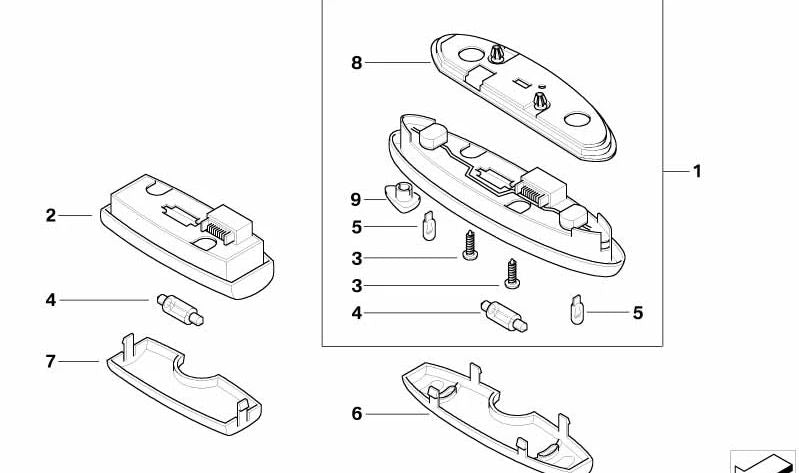 8
1
2
9
5
3
3
4
4
5
7
6