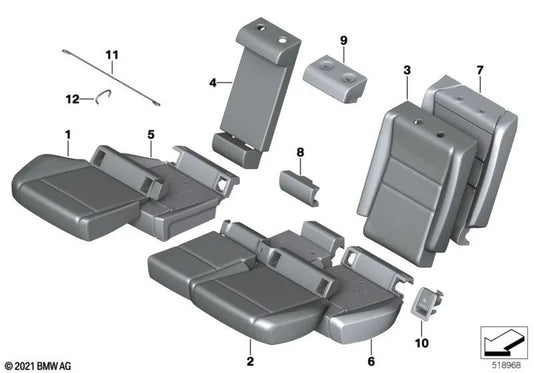 11
12
4
9
3
7
1
5
8
2
6
10
© 2021 BMW AG
518968