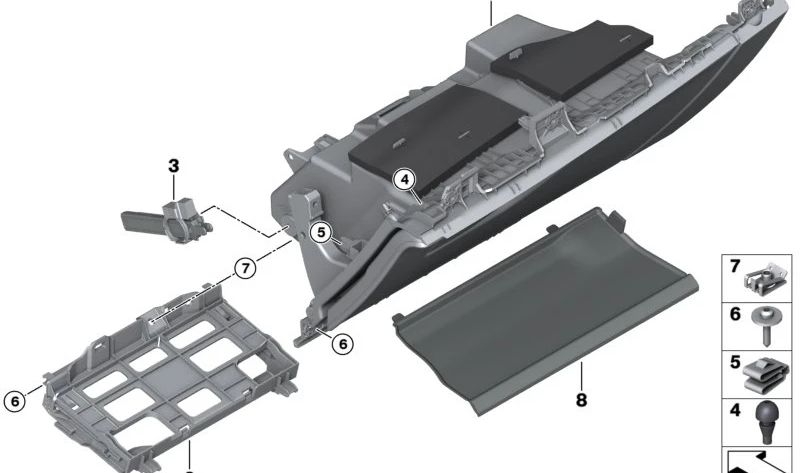 3
4
5
7
6
6
8
7
6
5
4