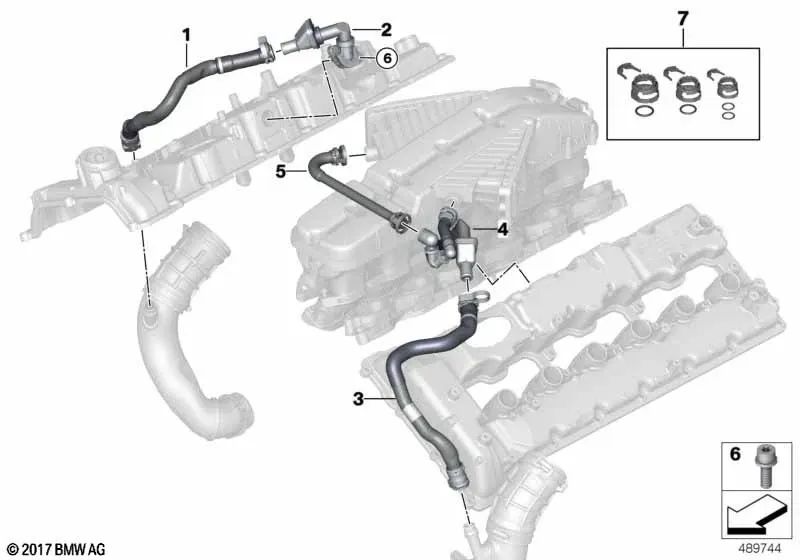 1
2
6
7
5
4
3
6
© 2017 BMW AG
489744