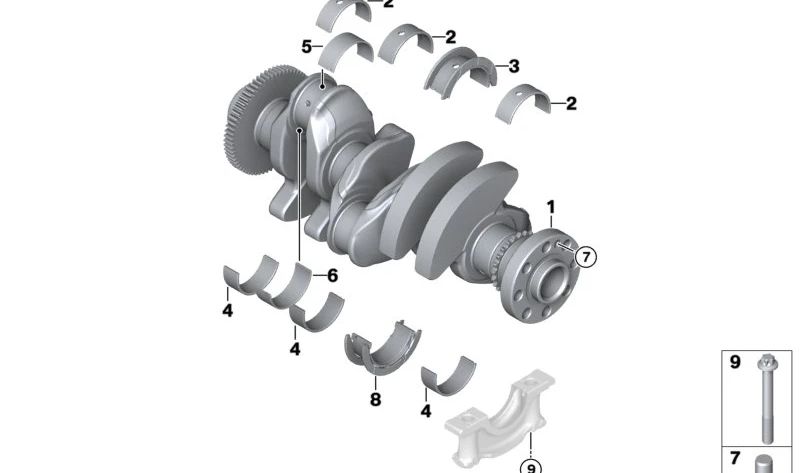 2
5
2
3
2
1
7
6
4
4
8
4
9
9
7