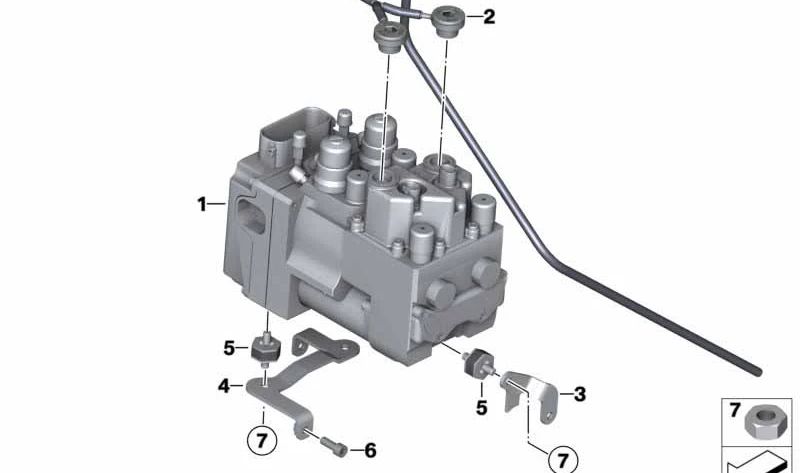 2
1
5
4
7
6
5
3
7
7