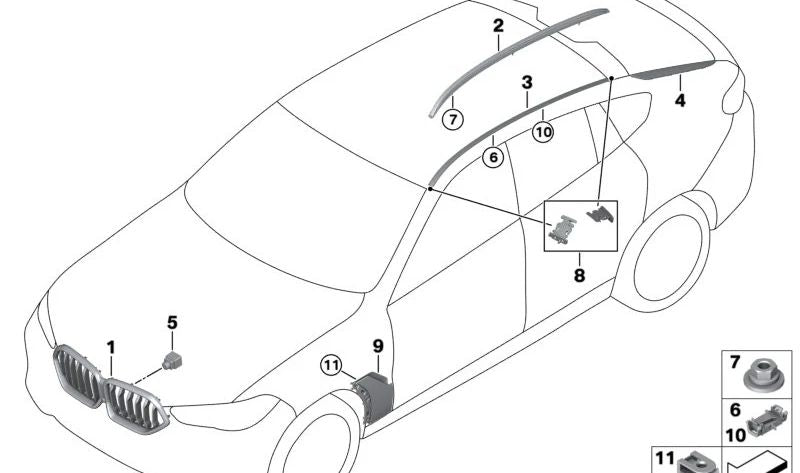 2
3
4
7
10
6
8
5
1
9
11
7
6
10
11