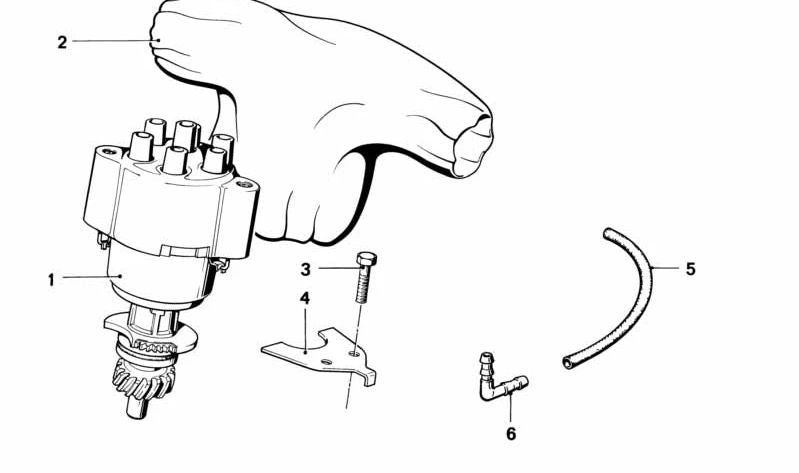 2
1
3
4
5
6