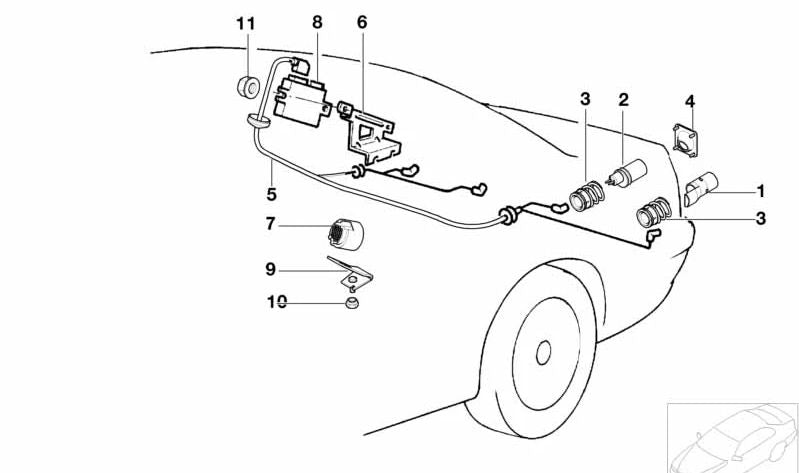 11
8
6
3
2
4
1
3
5
7
9
10