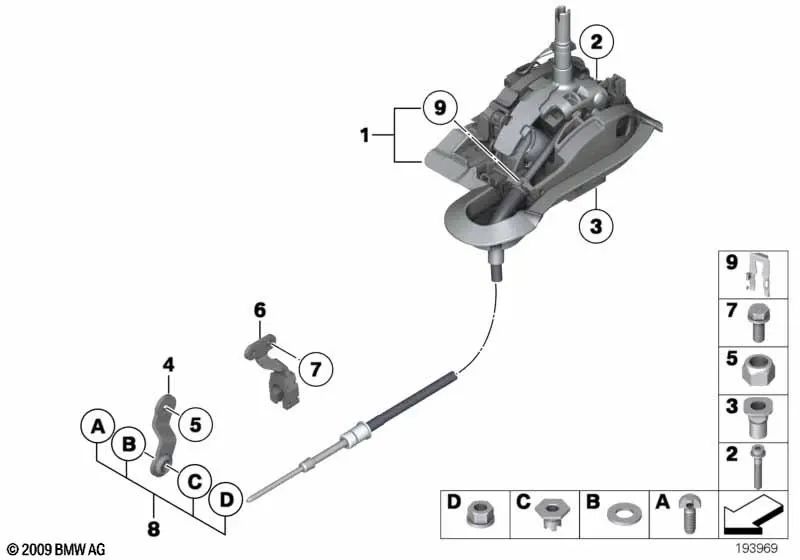 2
9
1
3
6
7
4
5
A
B
C
D
8
9
7
5
3
2
D
C
B
A
© 2009 BMW AG
193969