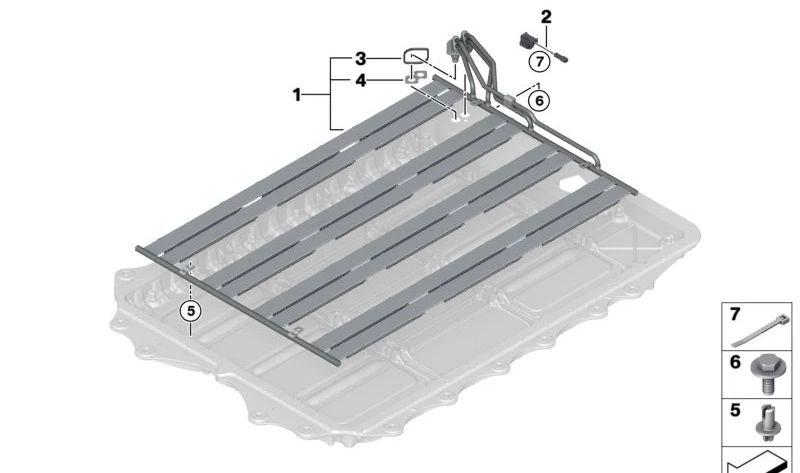 2
3
7
4
1
6
5
7
6
5