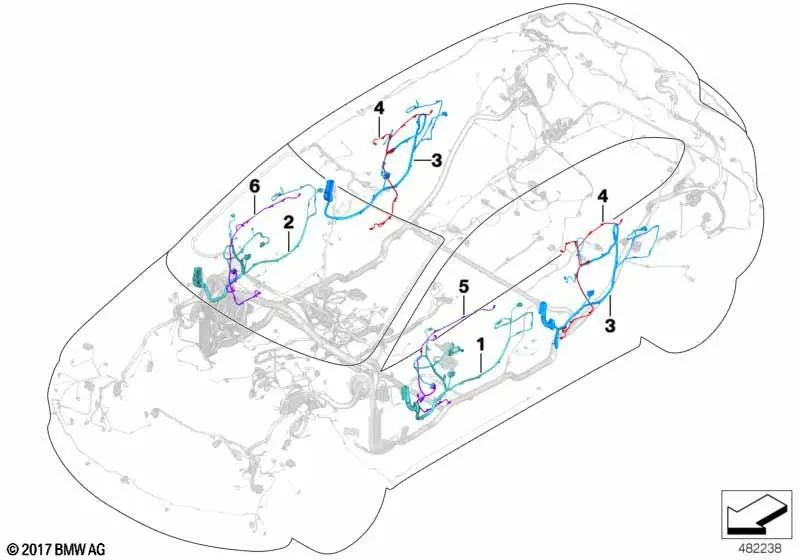 4
3
6
2
4
5
1
3
© 2017 BMW AG
482238