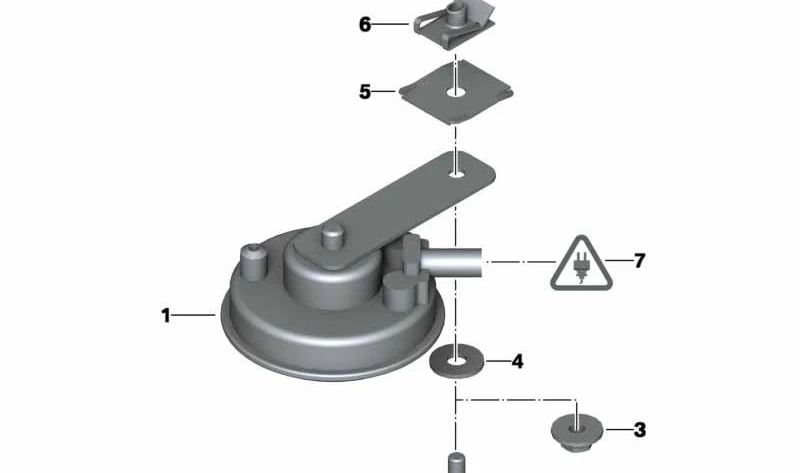 6
5
7
1
4
3