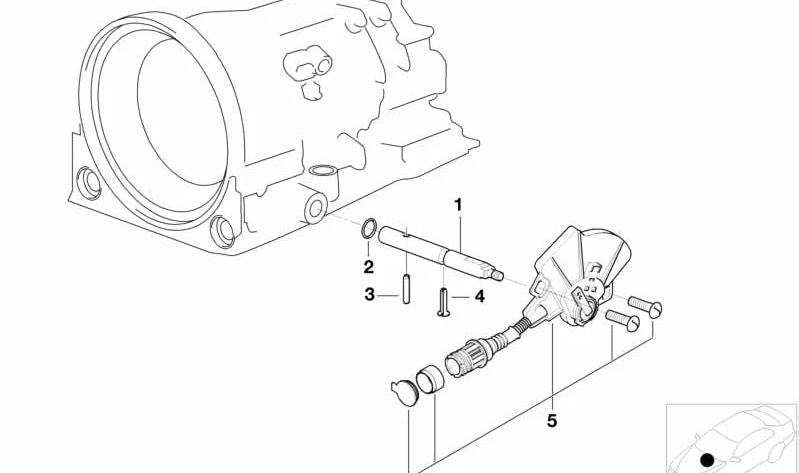 1
2
3
4
5