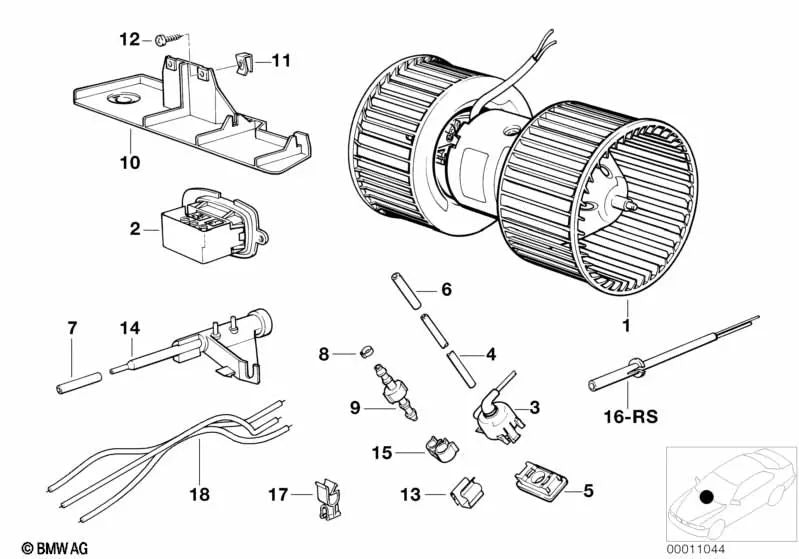 12
11
10
2
6
1
7
14
8
4
9
3
16-RS
15
18
17
13
5
© BMW AG
00011044