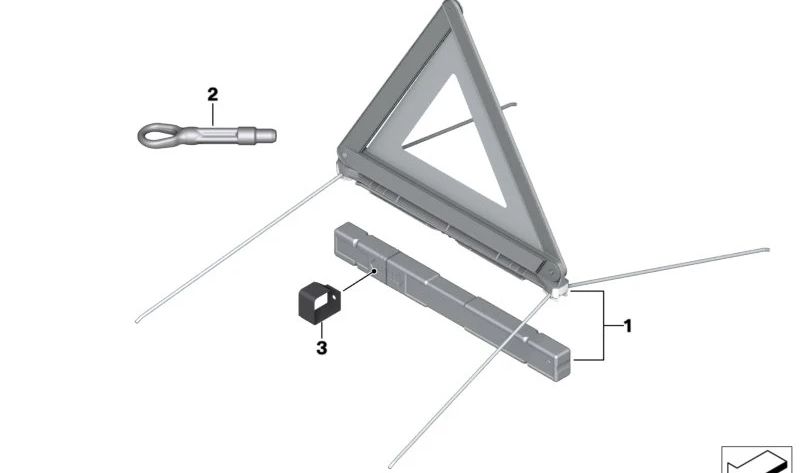 2

3

1