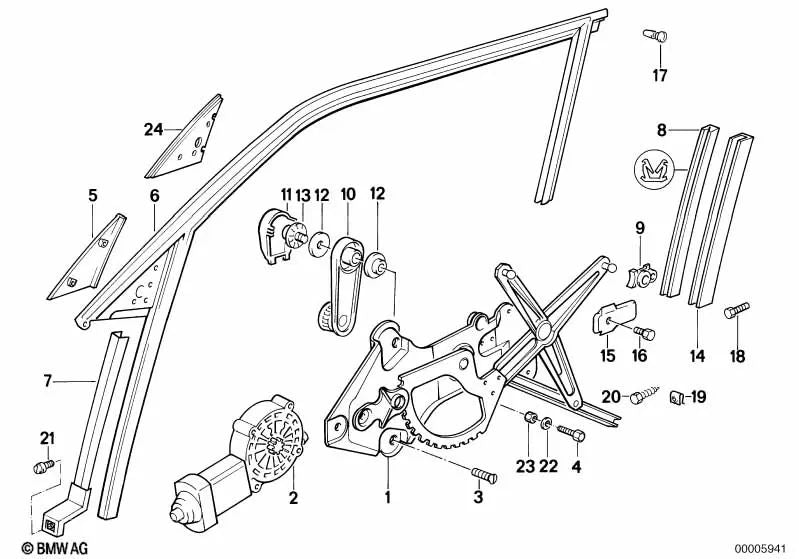 17
24
8
5
6
11 13 12 10 12
9
15 16
14
18
7
20
19
21
23 22 4
2
1
3
© BMW AG
00005941