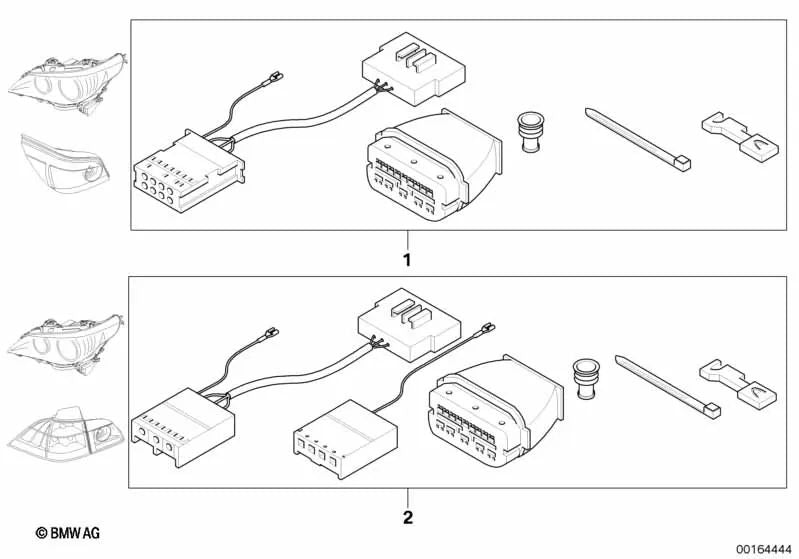 1

2

© BMW AG

00164444