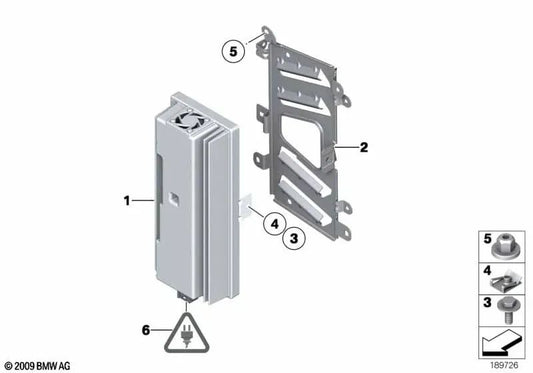 5

2

1

4

3

6

5

4

3

© 2009 BMW AG

189726