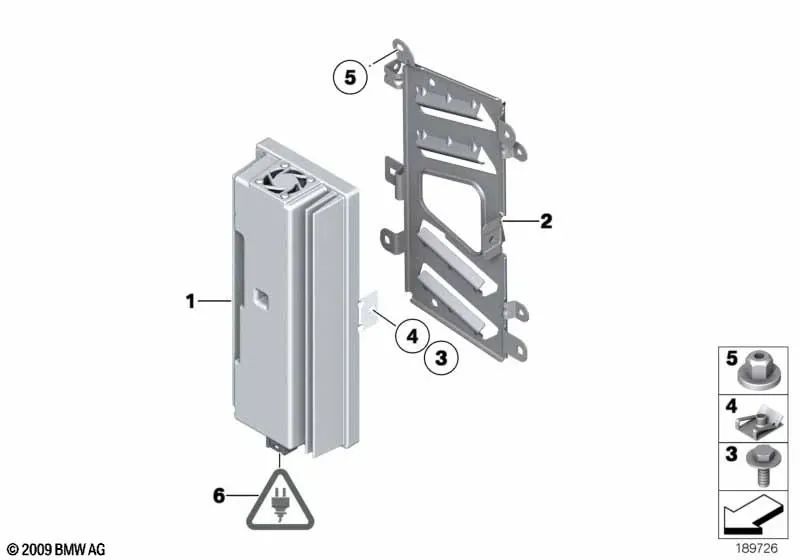 5
2
1
4
3
6
5
4
3
© 2009 BMW AG
189726