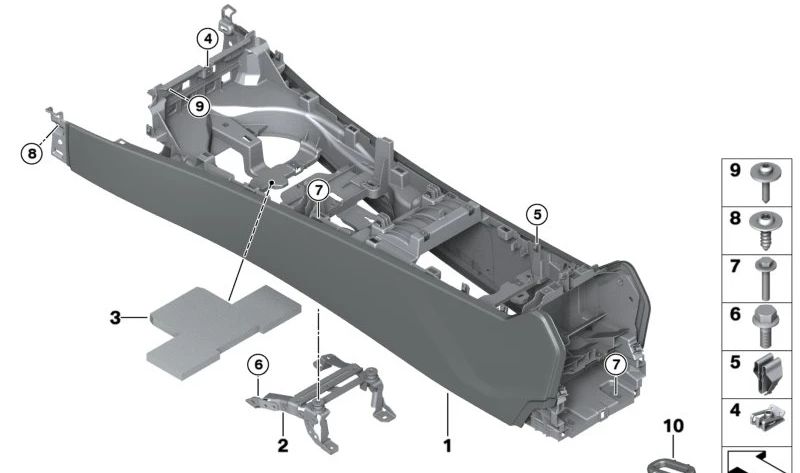 4
9
8
7
5
3
6
7
2
1
10
9
8
7
6
5
4