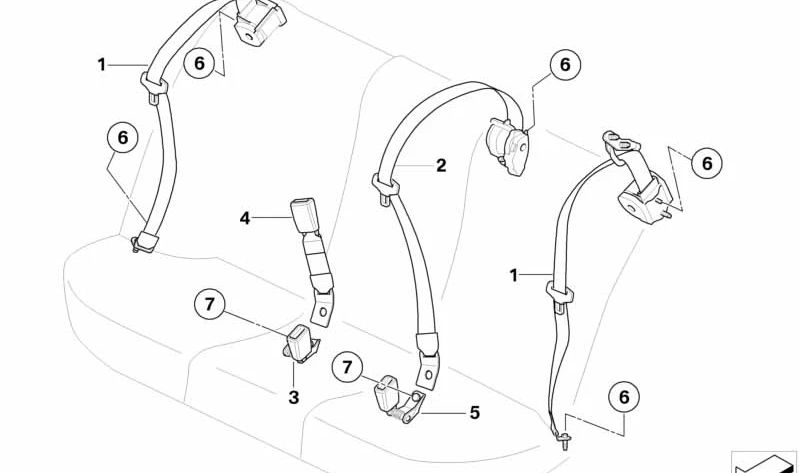 1
6
6
6
2
6
4
1
7
3
7
5
6