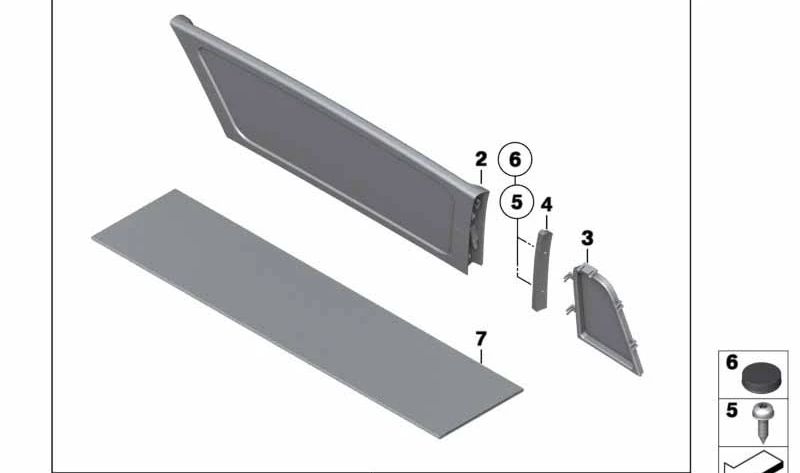 2
6
5
4
3
7
6
5