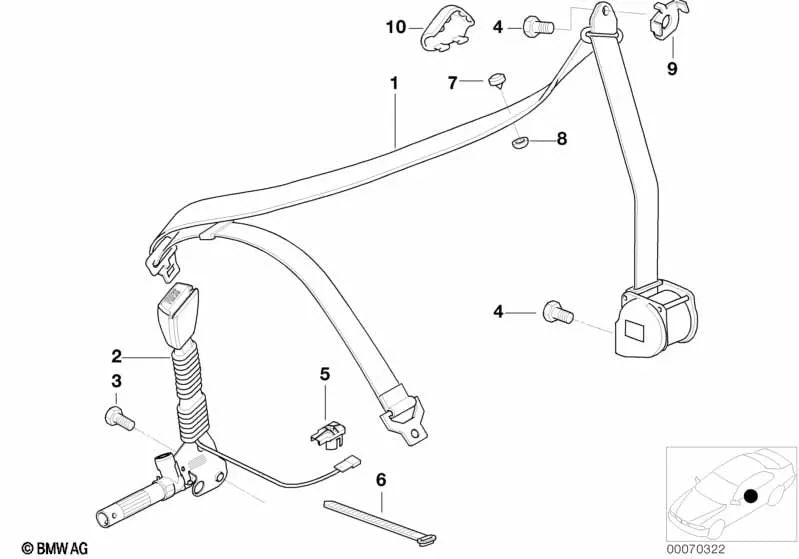 10
4
9
1
7
8
4
2
3
5
6
© BMW AG
00070322