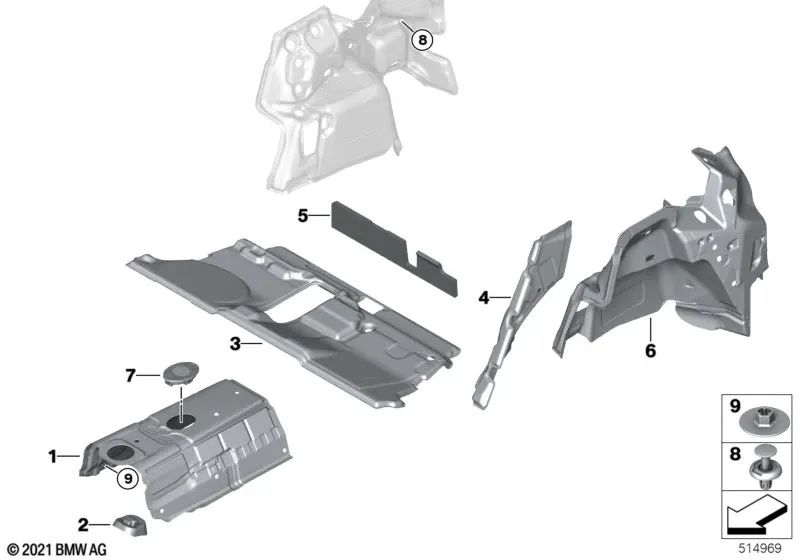 8
5
4
3
6
7
1
9
2
9
8
© 2021 BMW AG
514969