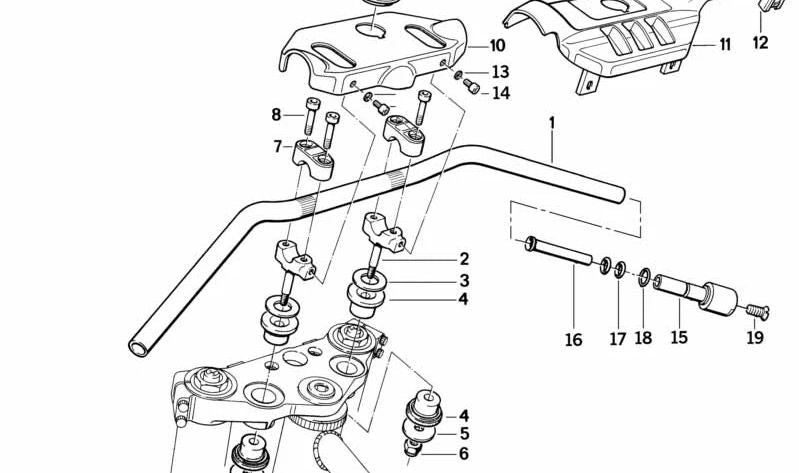 10
11
12
13
14
8
7
1
2
3
4
16
17
18
15
19
4
5
6